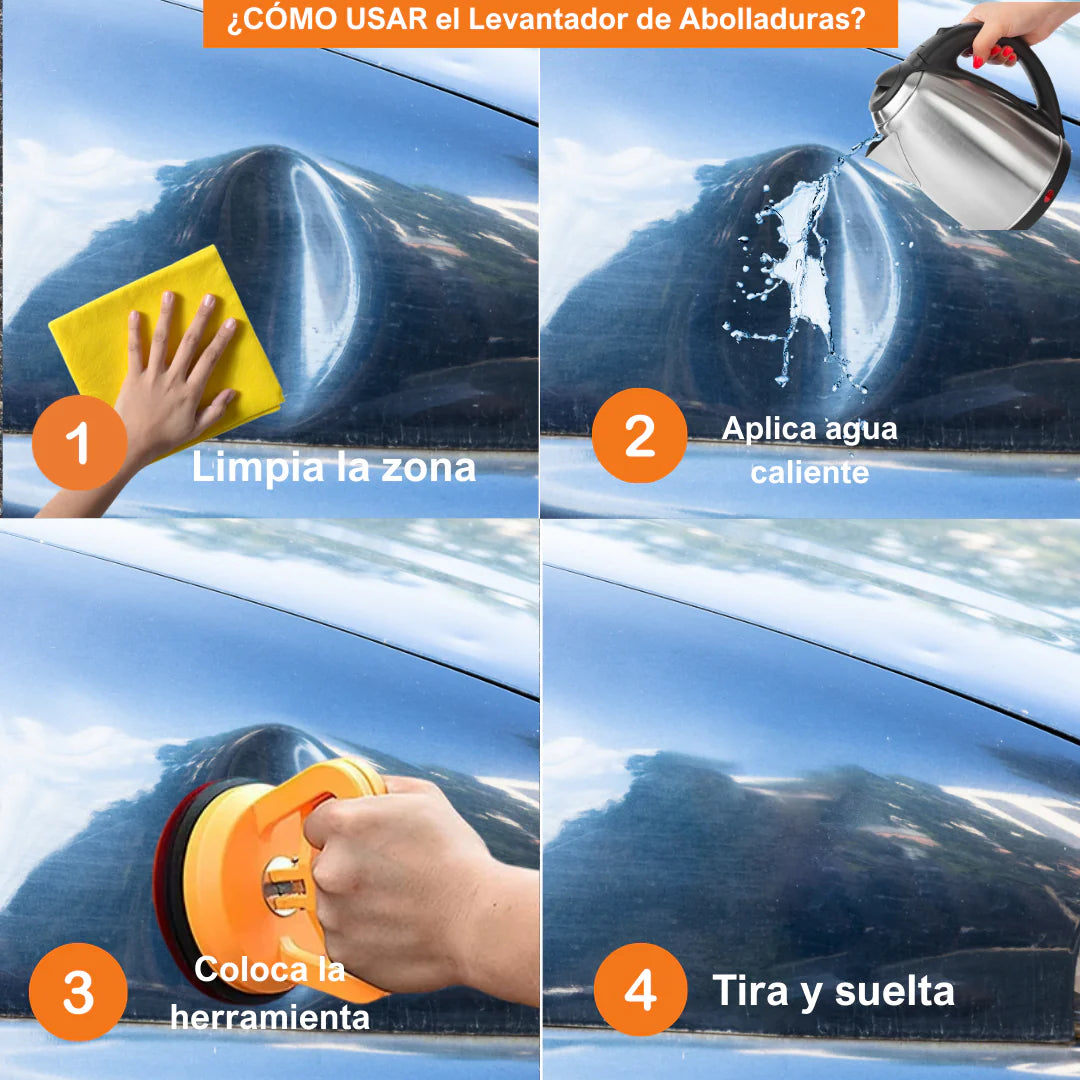 ¿CÓMO USAR el Levantador de Abolladuras?

1 Limpia la zona

2 Aplica agua caliente

3 Coloca la herramienta

4 Tira y suelta